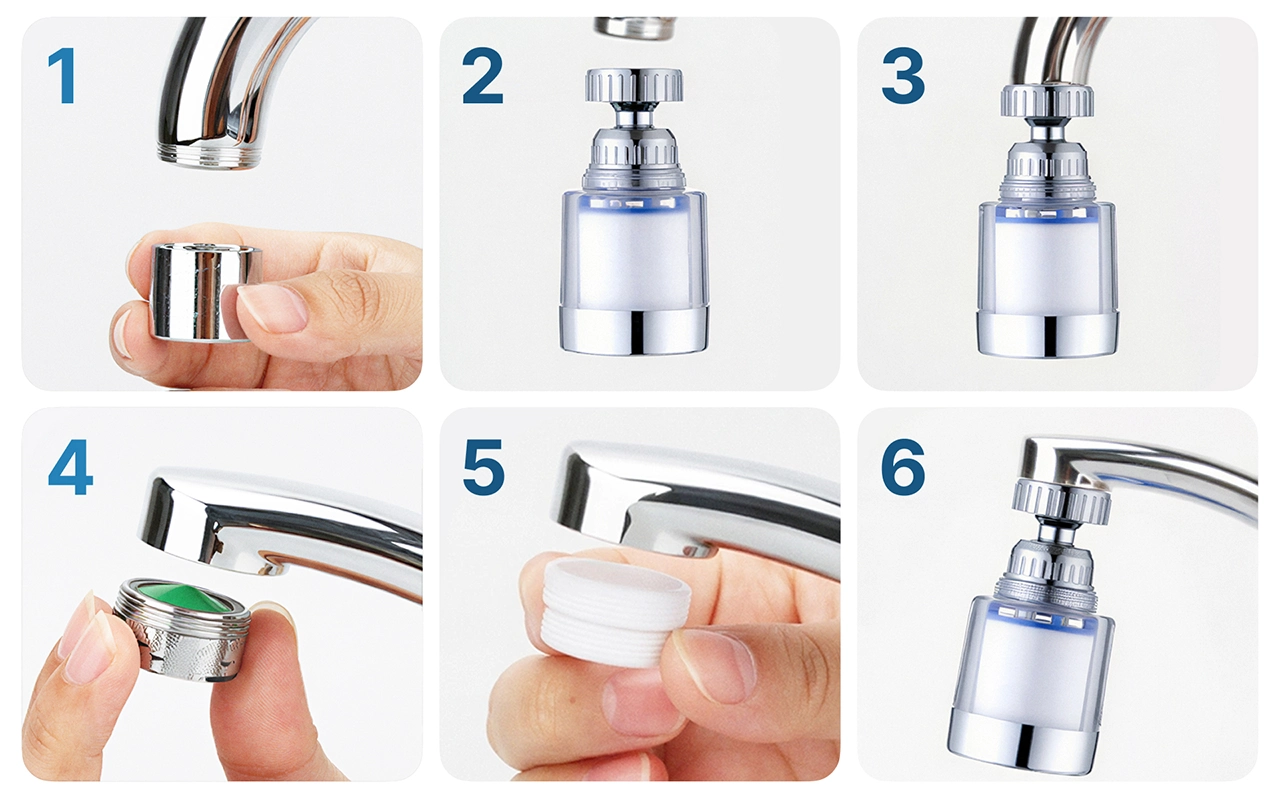 1

2

3

4

5

6